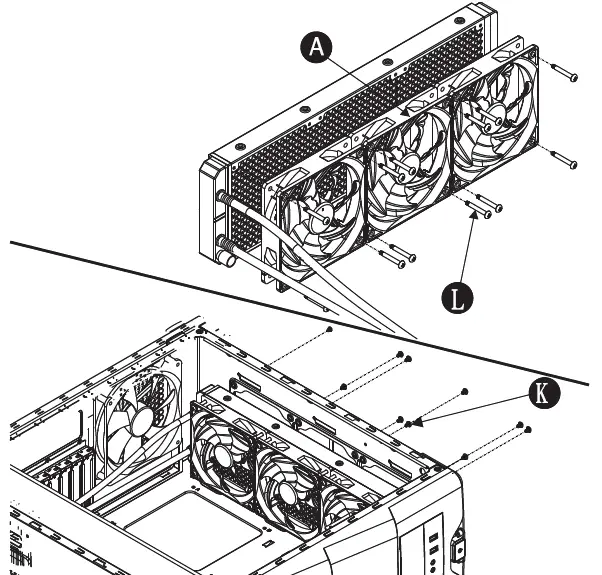 A
L
K