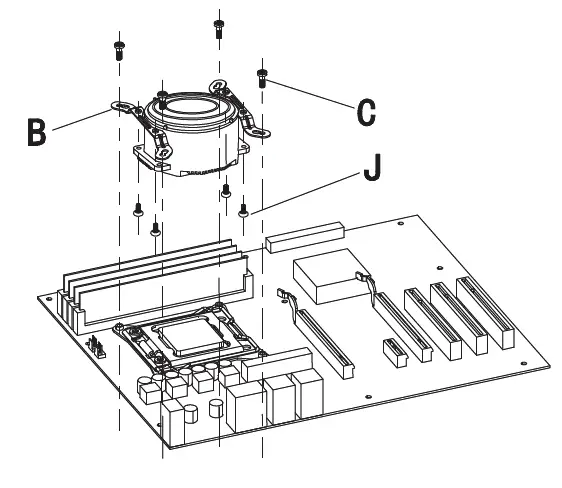 B
C
J