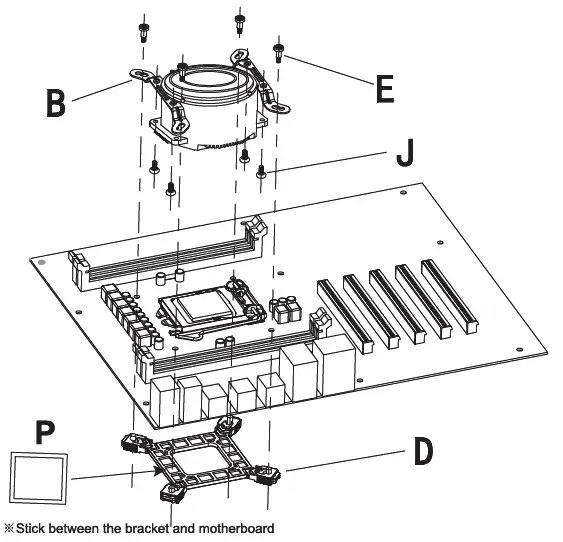 B

E

J

P

D

※Stick between the bracket and motherboard