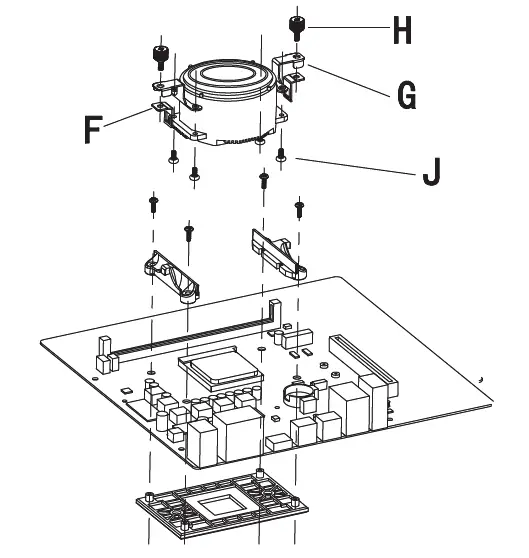 H
G
F
J