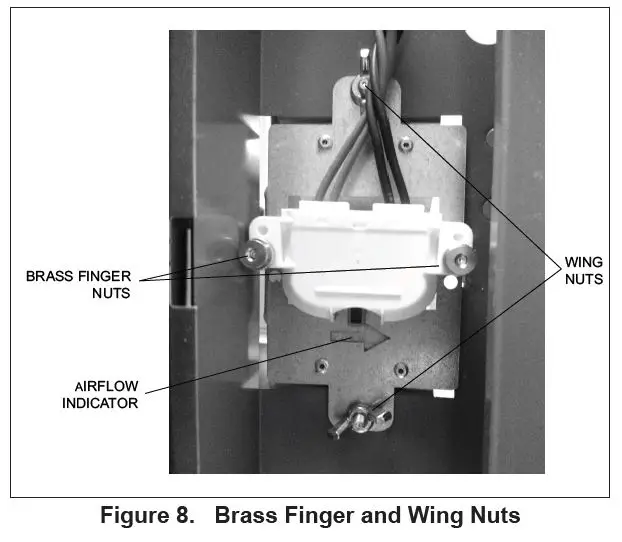 BRASS FINGER NUTS

WING NUTS

AIRFLOW INDICATOR

Figure 8. Brass Finger and Wing Nuts