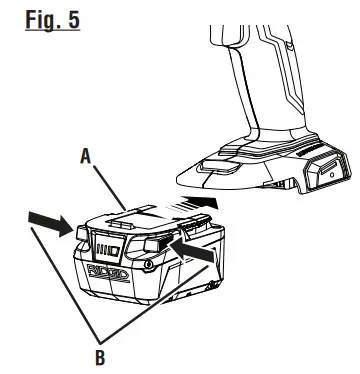 Fig. 5

A

RIDGID

B