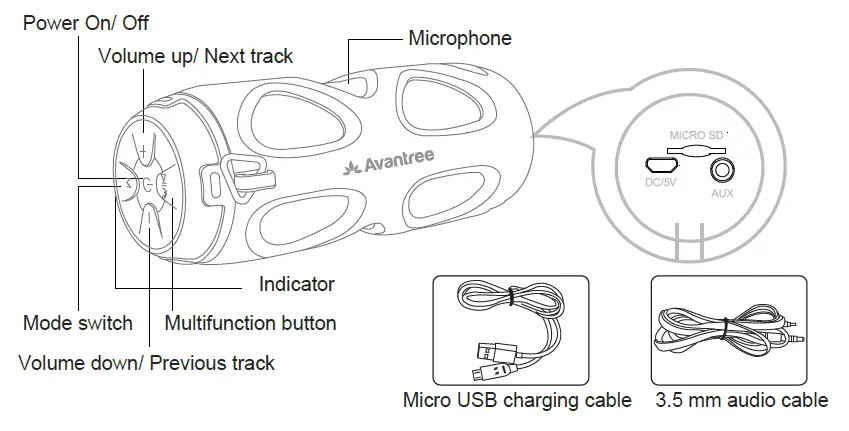 Power On/ Off
Volume up/ Next track
Microphone
Avantree
MICRO SD
DC/5V
AUX
Indicator
Mode switch
Multifunction button
Volume down/ Previous track
Micro USB charging cable
3.5 mm audio cable