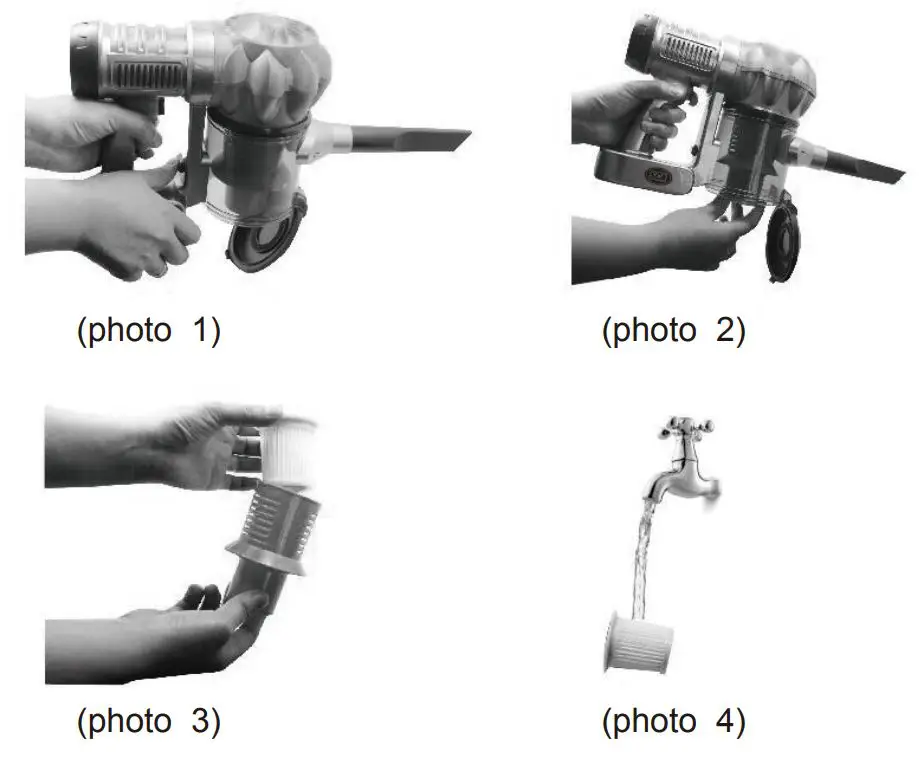 (photo 1)

(photo 2)

(photo 3)

(photo 4)