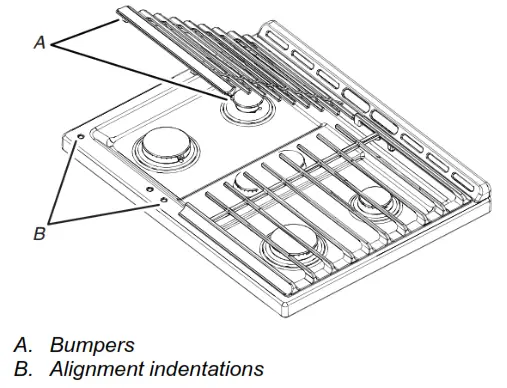 A

B

A. Bumpers
B. Alignment indentations