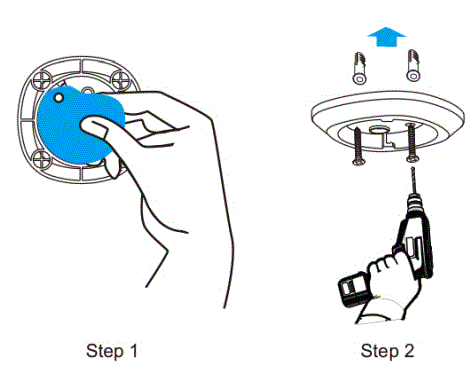 Step 1

Step 2