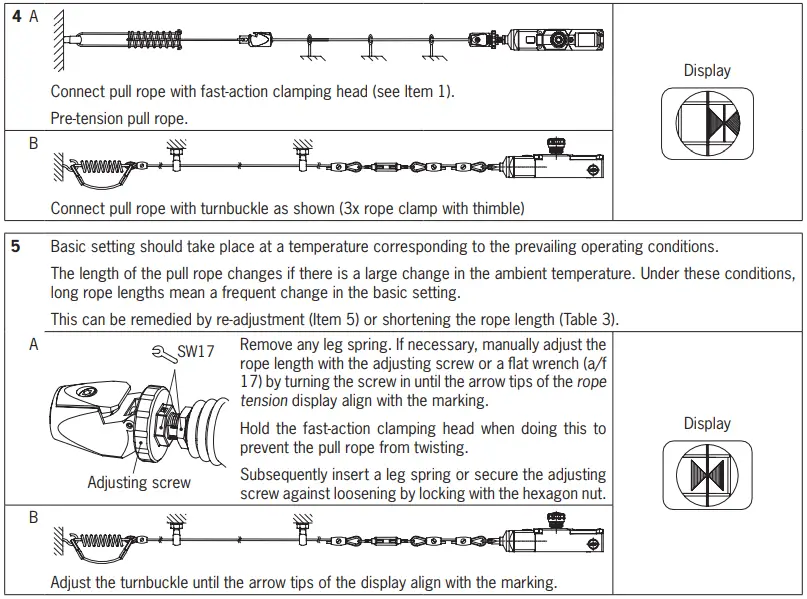 4 A

Connect pull rope with fast-action clamping head (see Item 1).

Pre-tension pull rope.

Display

B

Connect pull rope with turnbuckle as shown (3x rope clamp with thimble)

5 Basic setting should take place at a temperature corresponding to the prevailing operating conditions.

The length of the pull rope changes if there is a large change in the ambient temperature. Under these conditions, long rope lengths mean a frequent change in the basic setting.

This can be remedied by re-adjustment (Item 5) or shortening the rope length (Table 3).

A

SW17

Adjusting screw

Remove any leg spring. If necessary, manually adjust the rope length with the adjusting screw or a flat wrench (a/f 17) by turning the screw in until the arrow tips of the rope tension display align with the marking.

Hold the fast-action clamping head when doing this to prevent the pull rope from twisting.

Subsequently insert a leg spring or secure the adjusting screw against loosening by locking with the hexagon nut.

Display

B

Adjust the turnbuckle until the arrow tips of the display align with the marking.