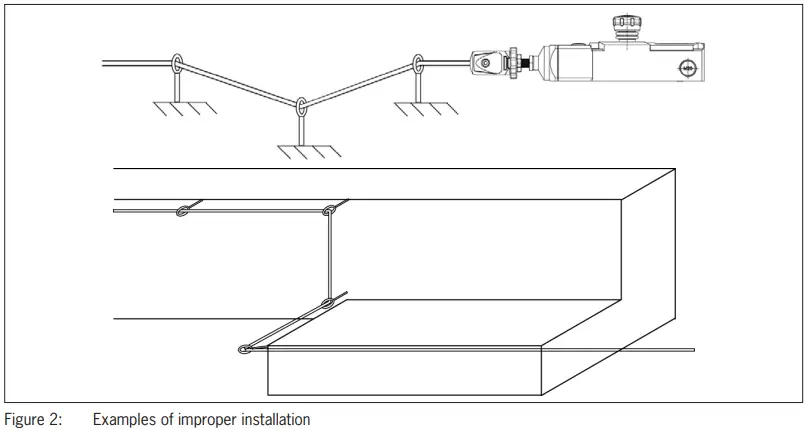 Figure 2: Examples of improper installation