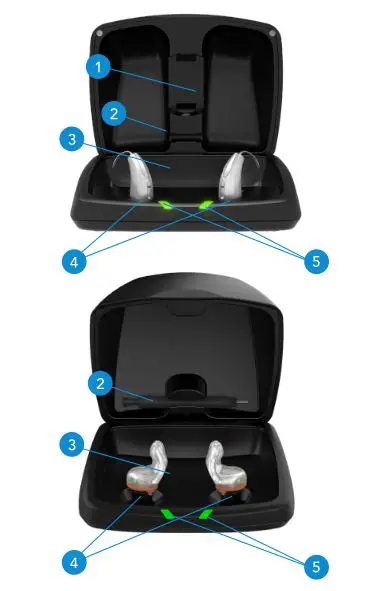 1
2
3
4
5
2
3
4
5