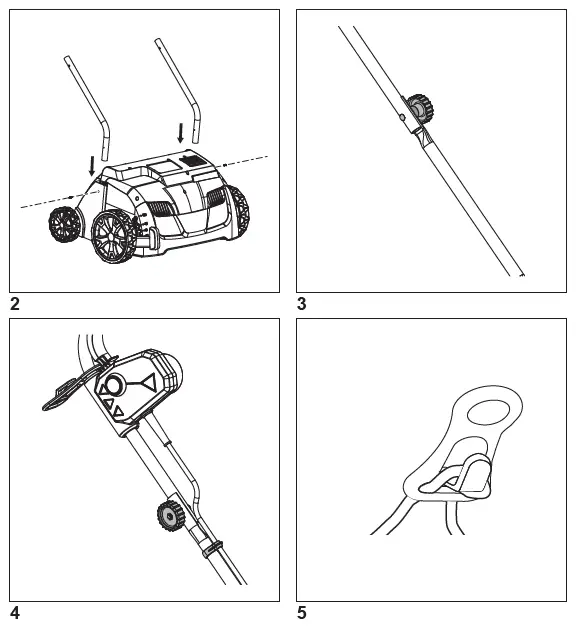 2

3

4

5