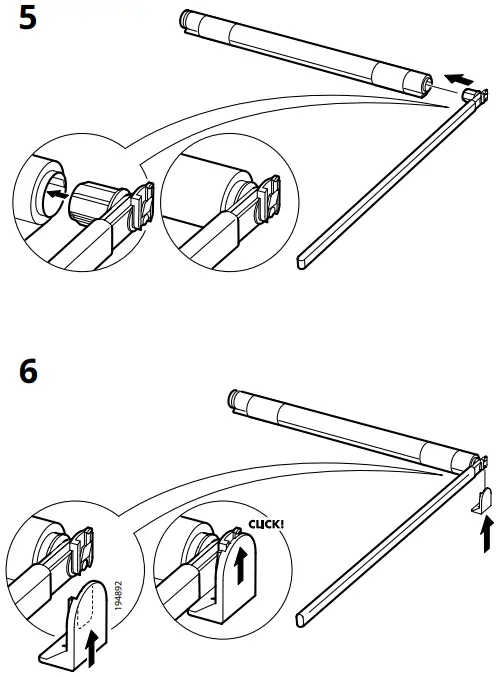 5

6

194892

CLICK!