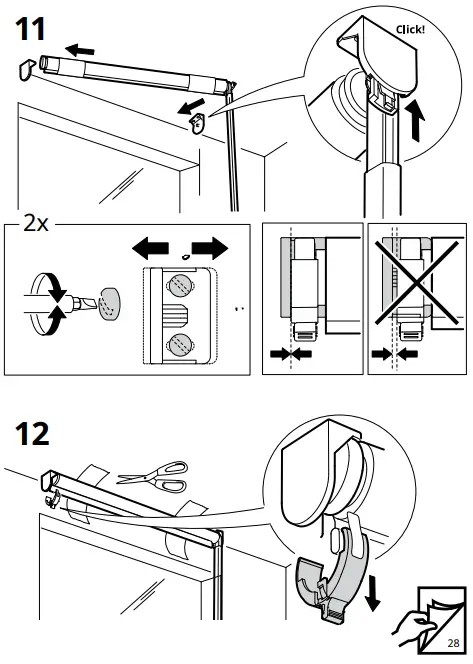 11

Click!

2x

12

28