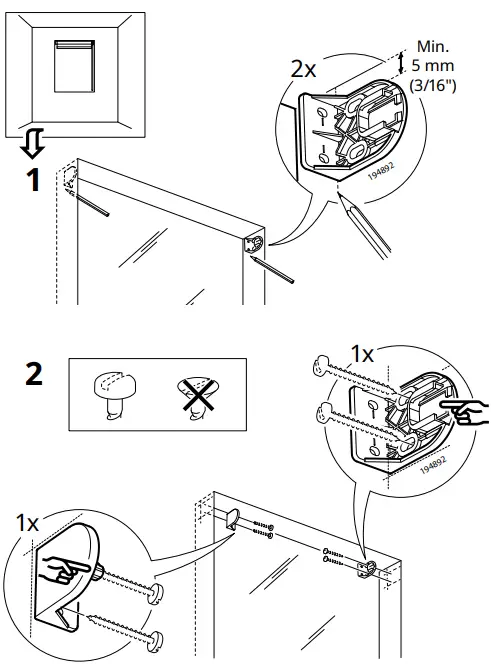 1

2x

Min. 5 mm (3/16")

194892

2

1x

194892

1x