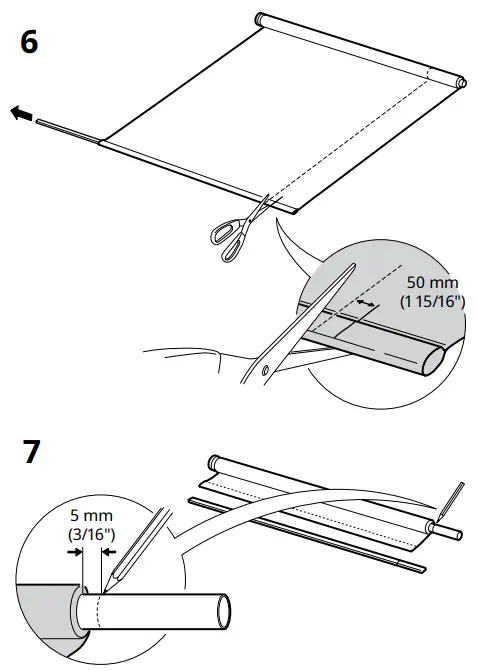 6

50 mm
(1 15/16")

7

5 mm
(3/16")