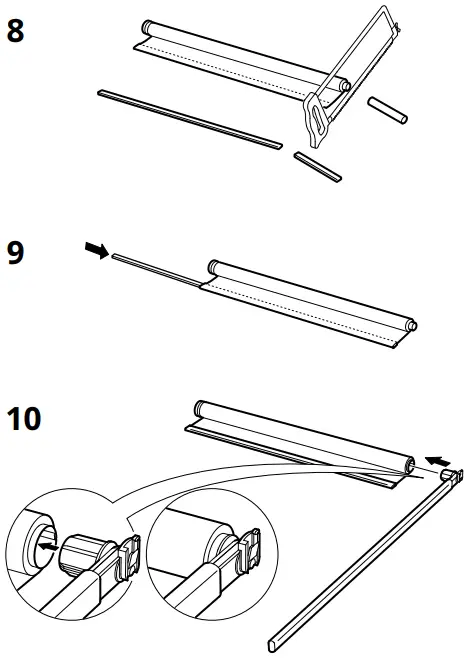 8

9

10