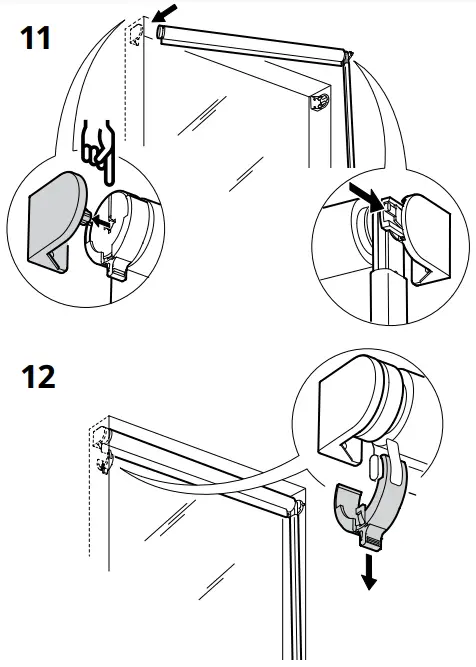 11

12