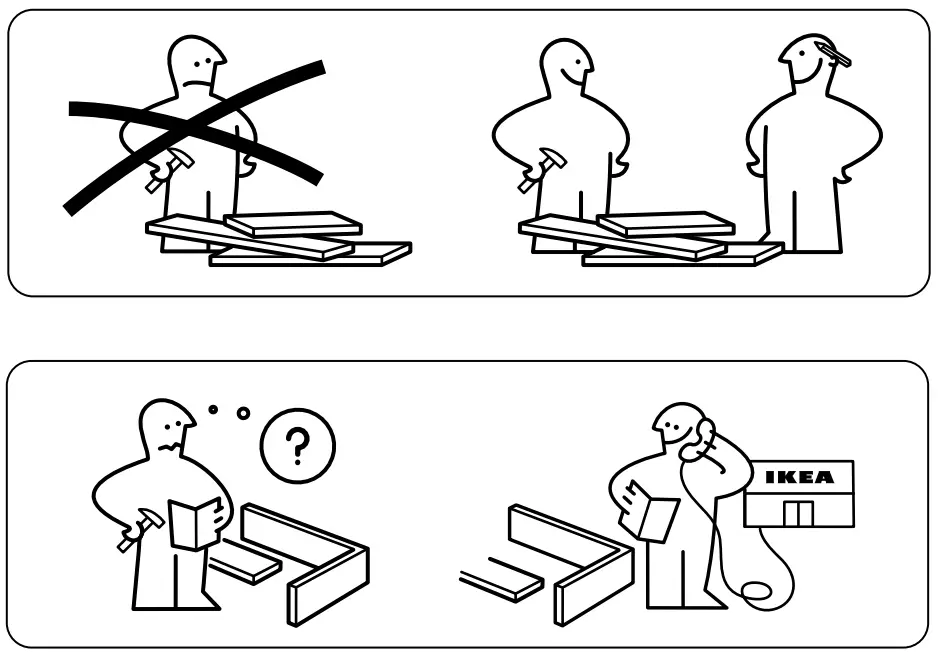 ?

IKEA