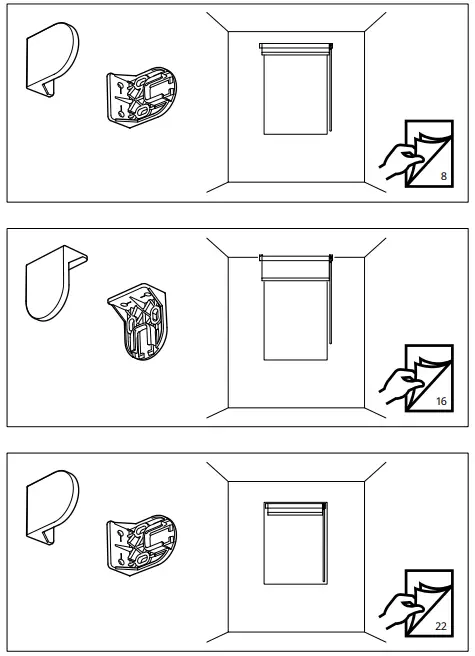 8

16

22