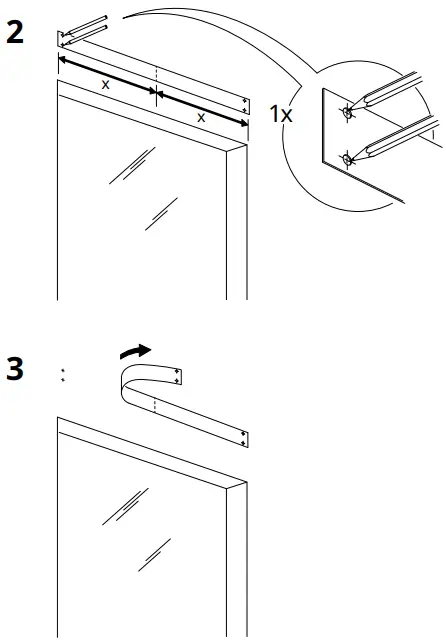 2

x

x

1x

3