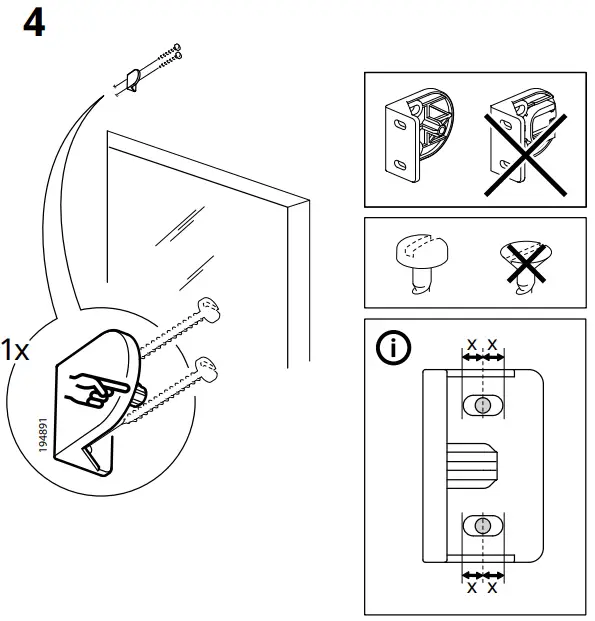 4

1x

194891

i

x x

x x