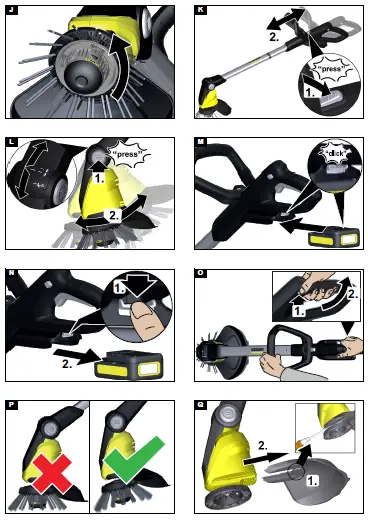 J

K
2.
"press"
1.

L
"press"
1.
2.

M
"click"

N
1.
2.

O
1.
2.

P

Q
2.
1.