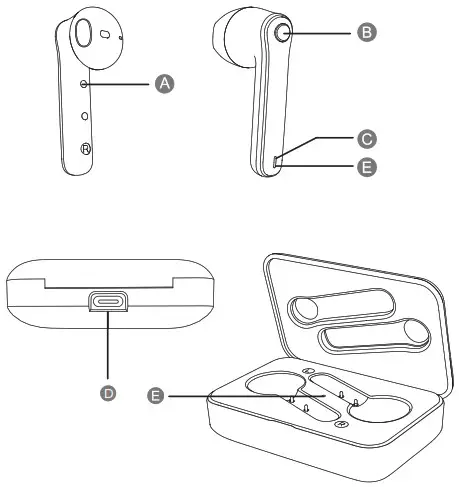 A
R
B
C
E
D
E