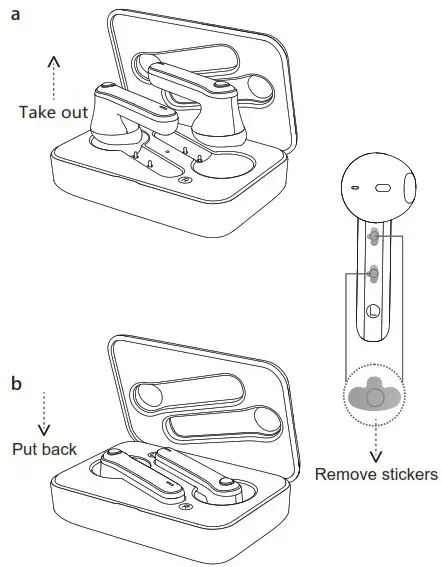 a

Take out

L

b

Put back

Remove stickers