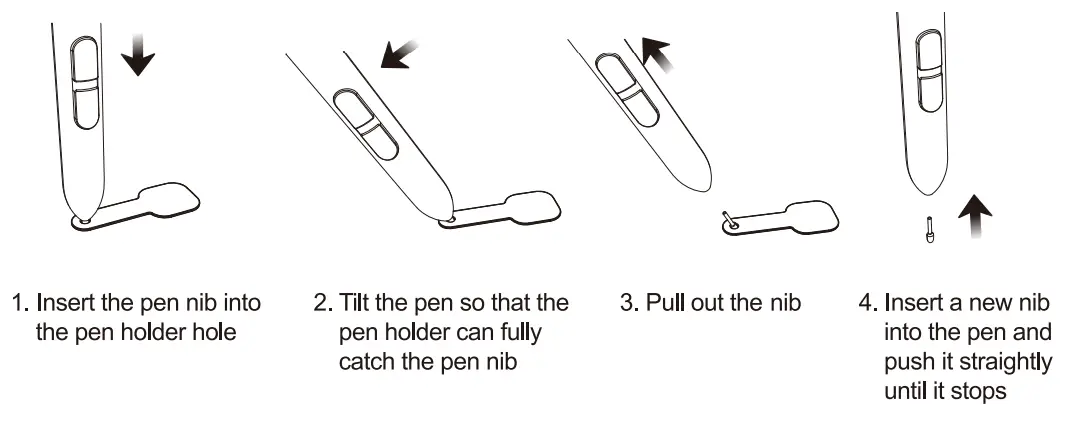 1. Insert the pen nib into the pen holder hole

2. Tilt the pen so that the pen holder can fully catch the pen nib

3. Pull out the nib

4. Insert a new nib into the pen and push it straightly until it stops