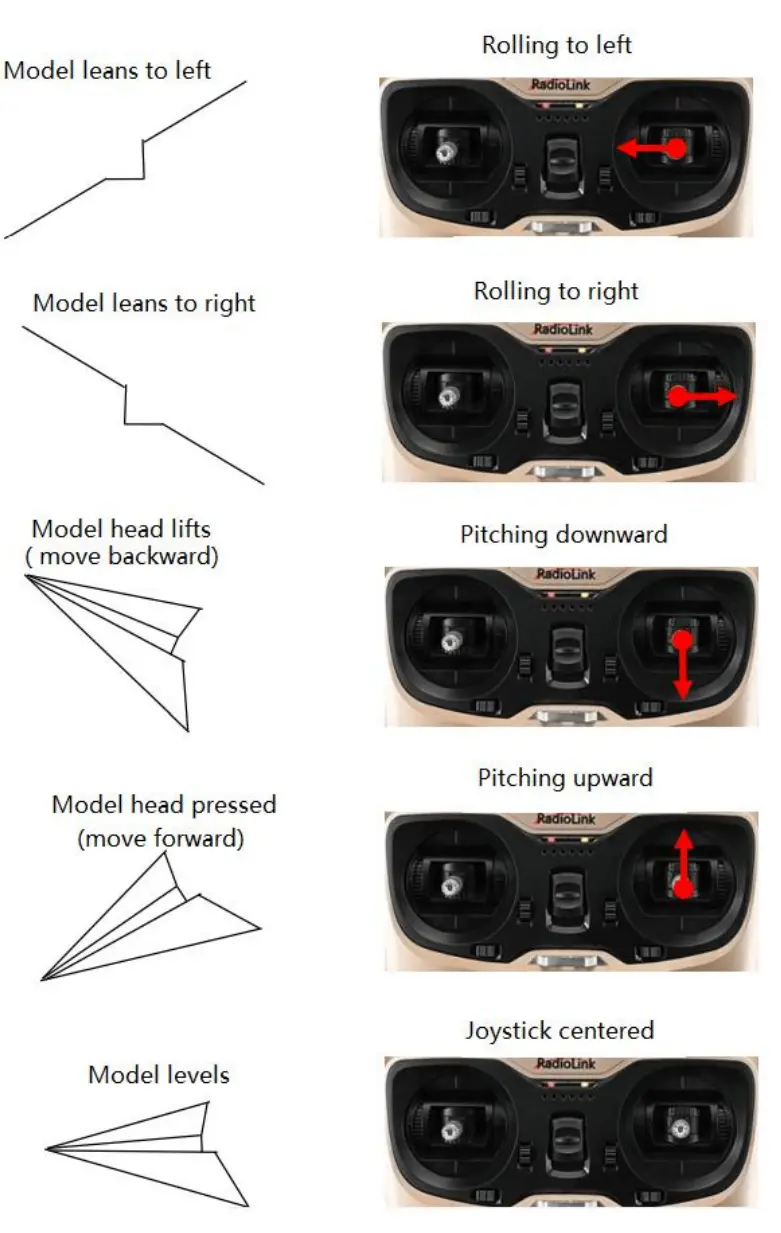 Model leans to left

Rolling to left

RadioLink

Model leans to right

Rolling to right

RadioLink

Model head lifts
( move backward)

Pitching downward

RadioLink

Model head pressed
(move forward)

Pitching upward

RadioLink

Model levels

Joystick centered

RadioLink