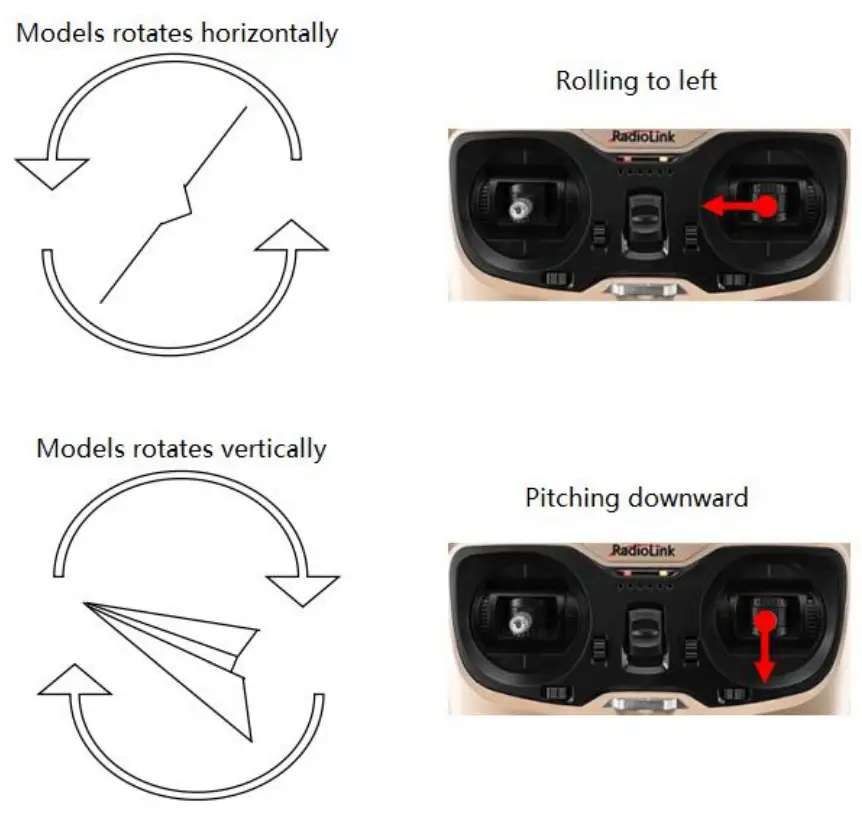 Models rotates horizontally

Rolling to left

RadioLink

Models rotates vertically

Pitching downward

RadioLink