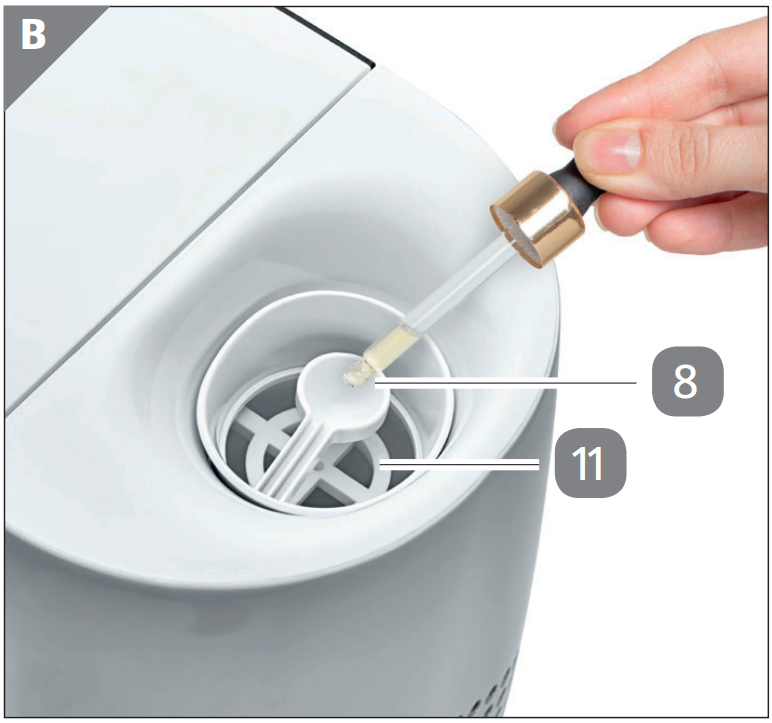 B

8

11