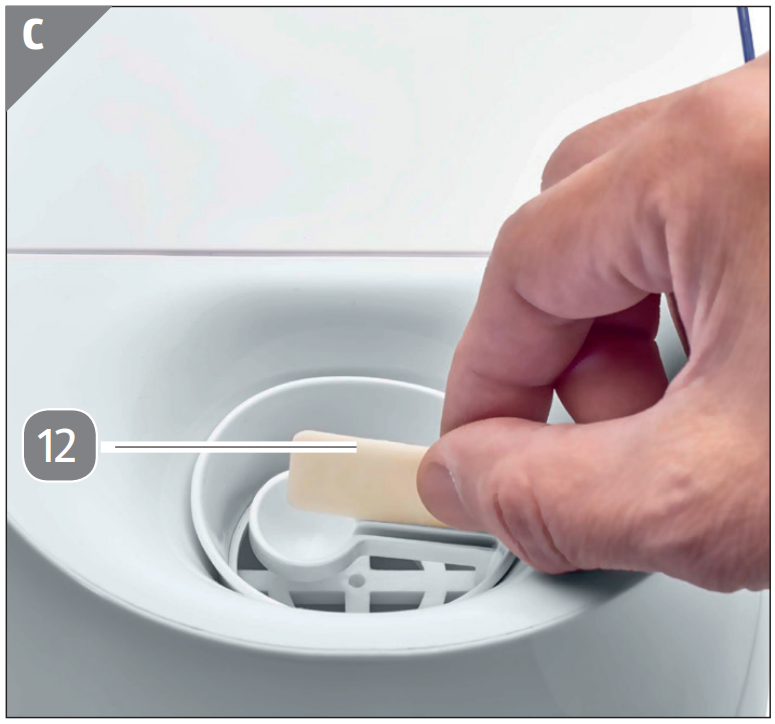 C

12