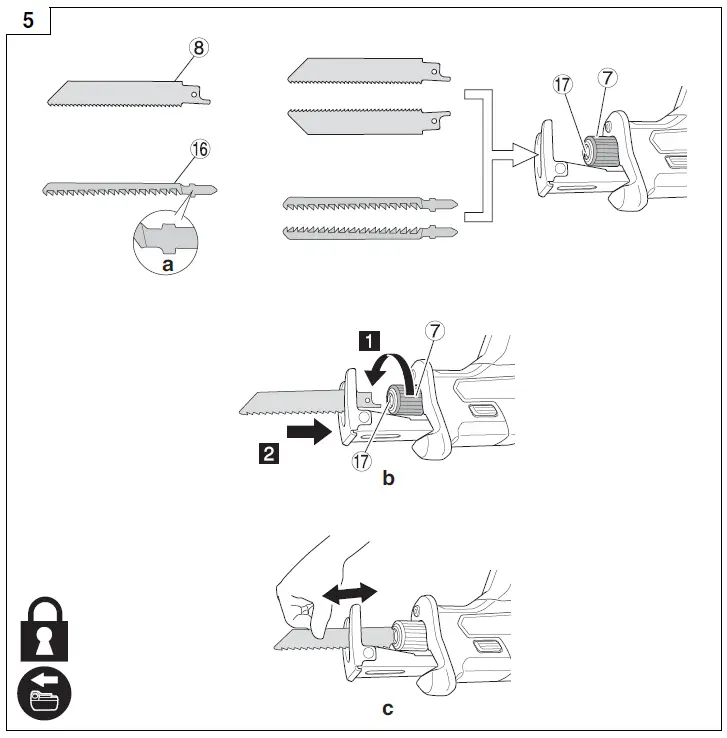 5

8

16

a

17 7

1

7

2

17

b

c