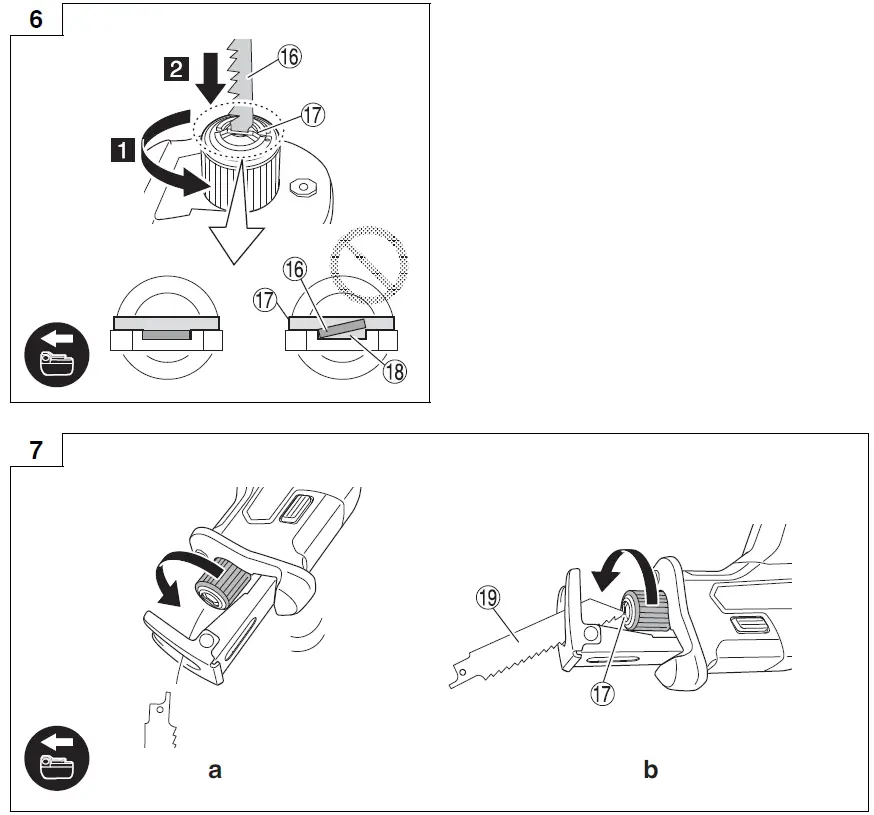 6

2

16

17

1

16

17

18

7

19

17

a

b