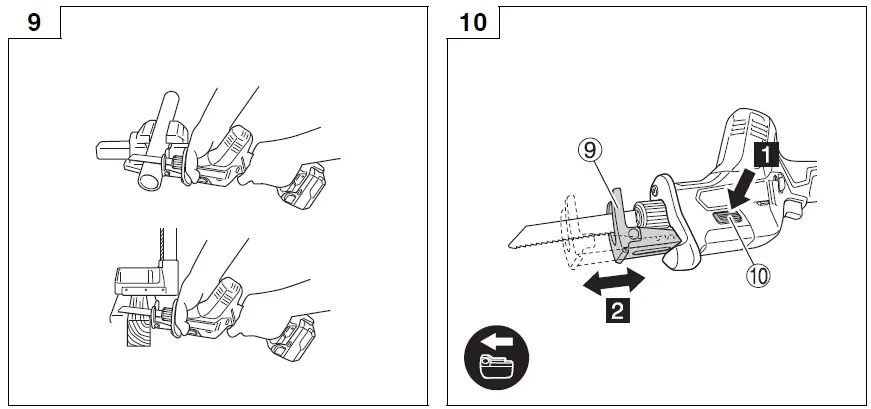 9

10

9

1

10

2