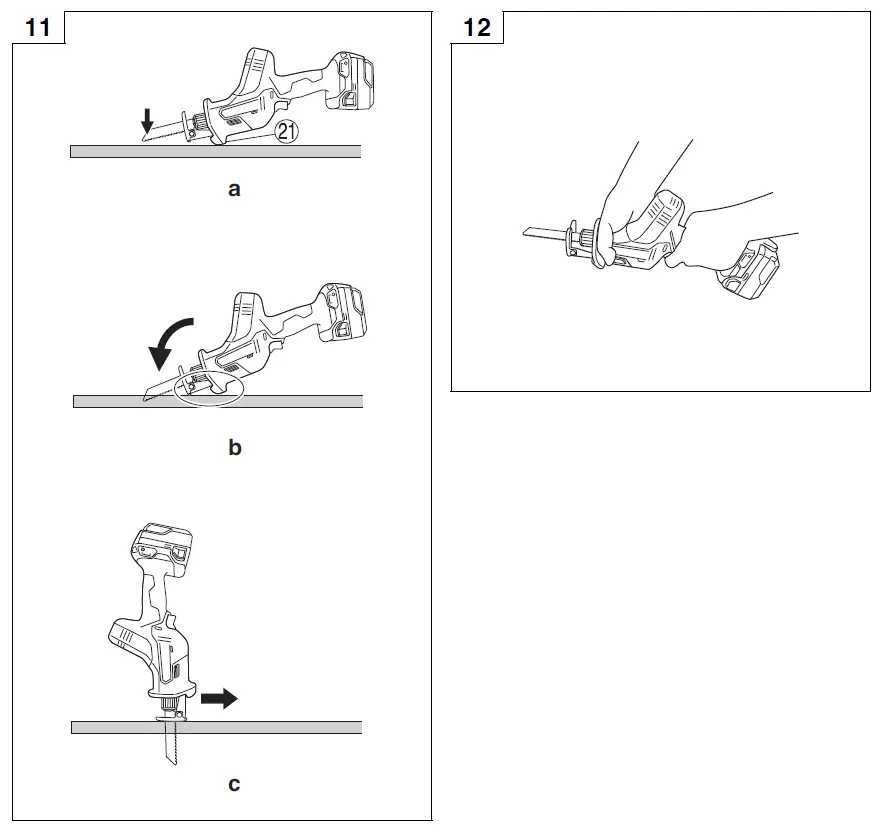 11

21

a

b

c

12