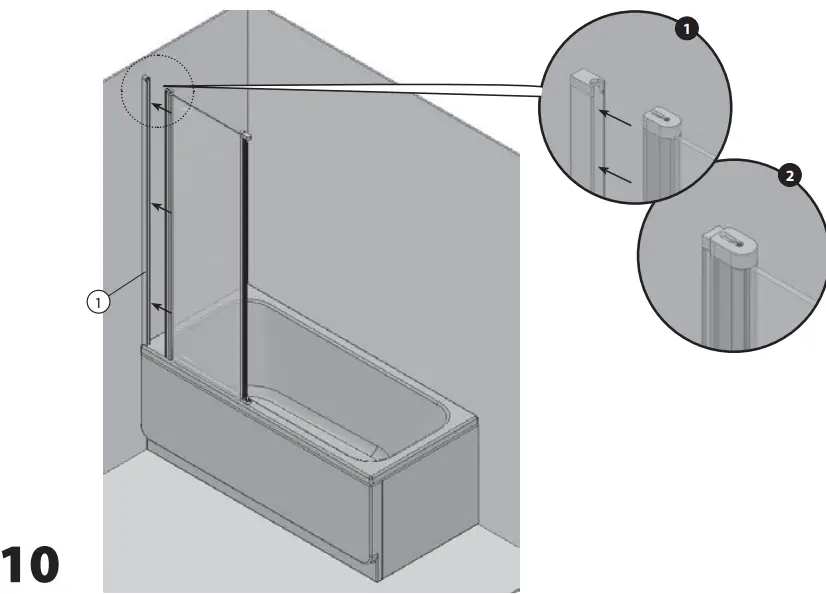 1

2

1

10