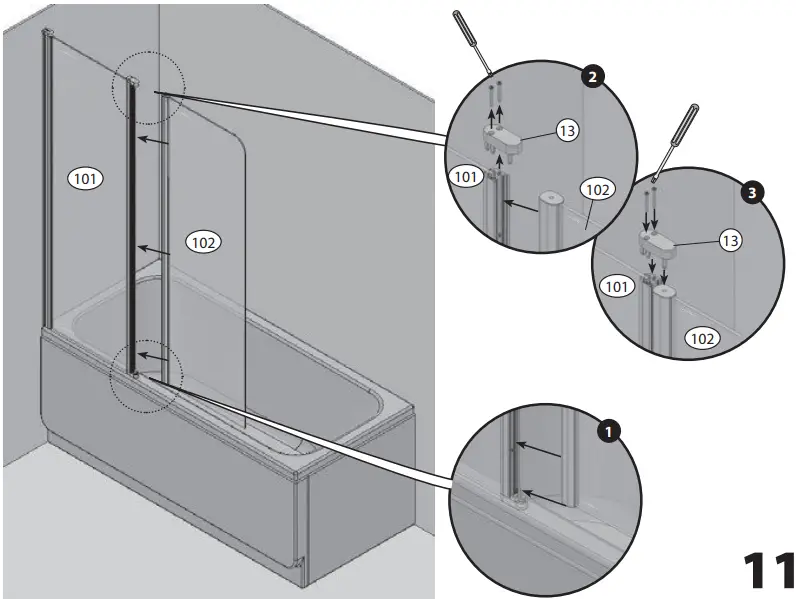 101
102
2
13
101
102
3
13
101
102
1
11