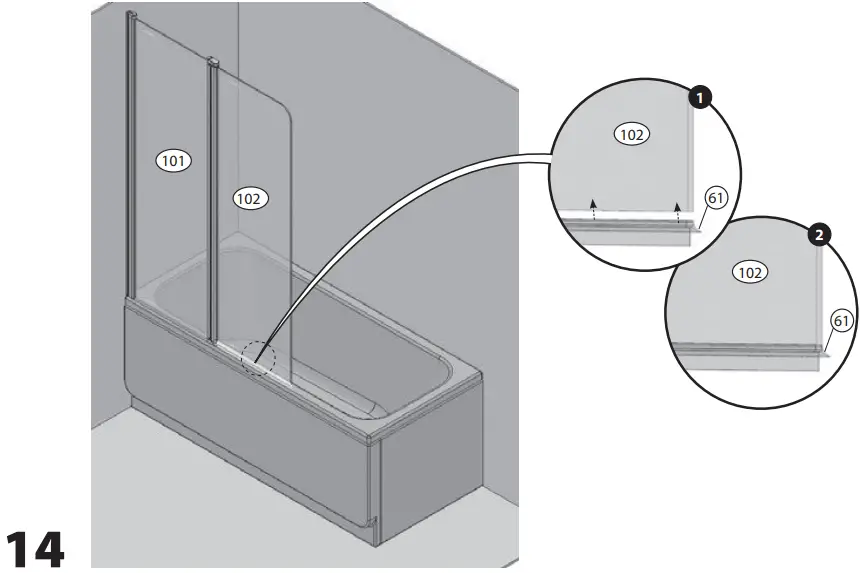 101
102
1
102
61
2
102
61
14