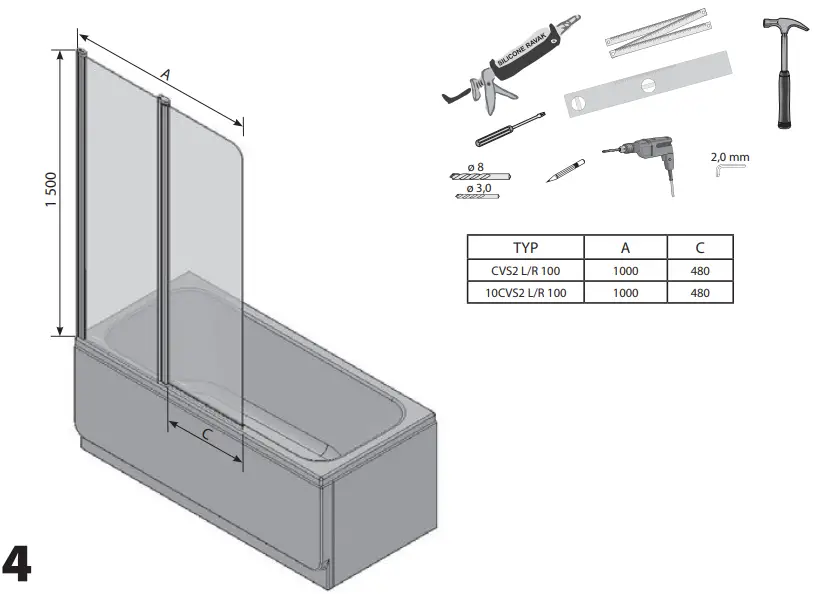 A

1 500

C

SILICONE RAVAK

ø 8

ø 3,0

2,0 mm

| TYP | A | C |
|---|---|---|
| CVS2 L/R 100 | 1000 | 480 |
| 10CVS2 L/R 100 | 1000 | 480 |

4