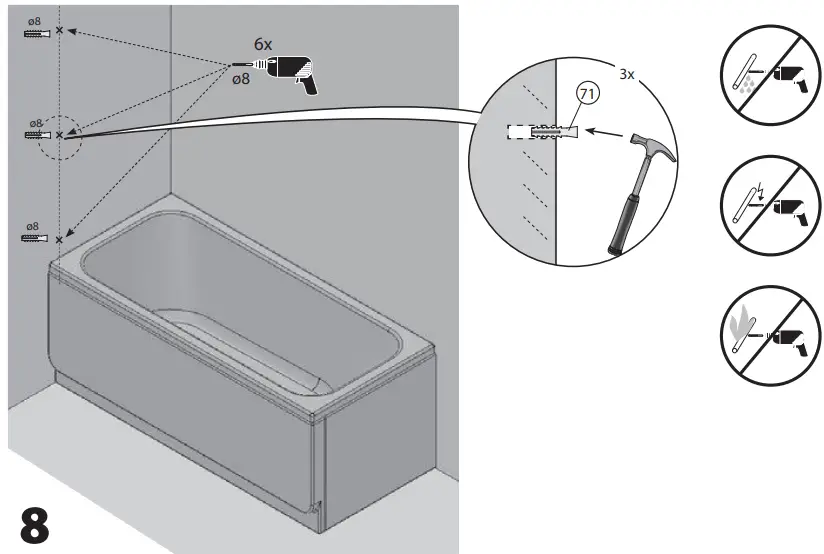 ø8

6x

ø8

ø8

ø8

3x

71

8