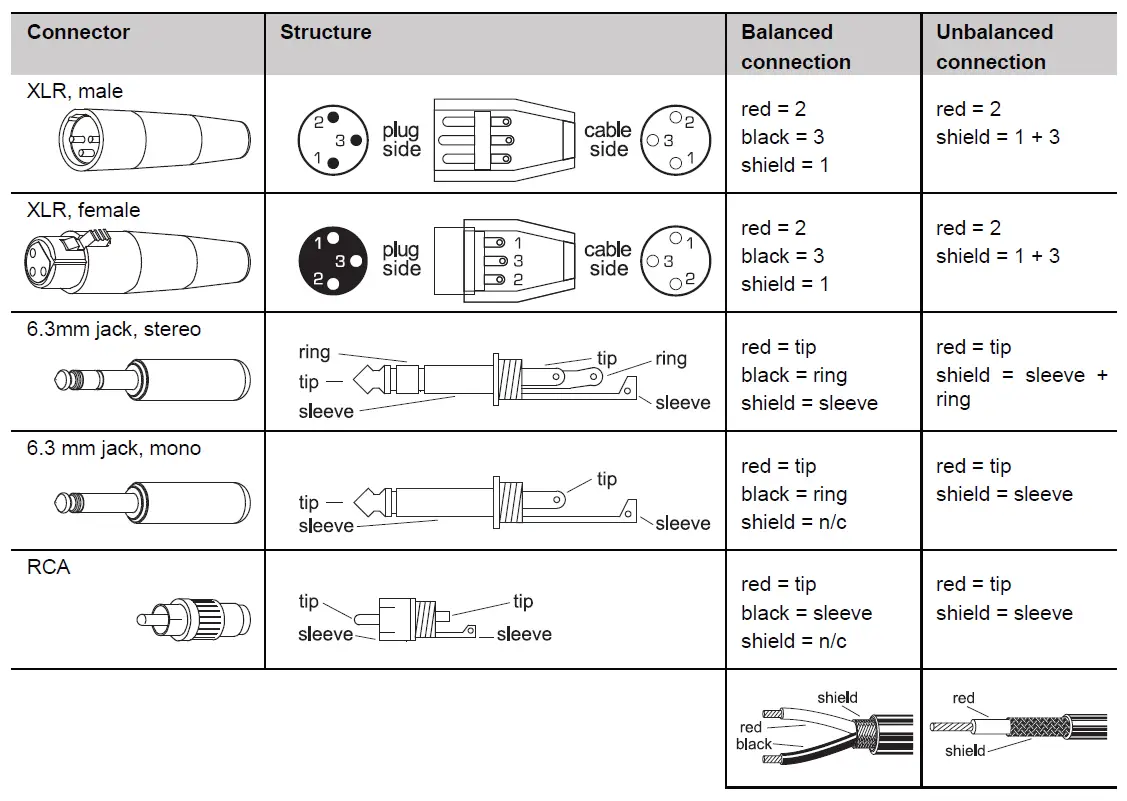 | Connector | Structure | Balanced connection | Unbalanced connection |
|---|---|---|---|
| XLR, male | 2 3 1 plug side cable side 2 3 1 | red = 2 black = 3 shield = 1 | red = 2 shield = 1 + 3 |
| XLR, female | 1 3 2 plug side 1 3 2 cable side 1 3 2 | red = 2 black = 3 shield = 1 | red = 2 shield = 1 + 3 |
| 6.3mm jack, stereo | ring tip sleeve tip ring sleeve | red = tip black = ring shield = sleeve | red = tip shield = sleeve + ring |
| 6.3 mm jack, mono | tip sleeve tip sleeve | red = tip black = ring shield = n/c | red = tip shield = sleeve |
| RCA | tip sleeve tip sleeve | red = tip black = sleeve shield = n/c | red = tip shield = sleeve |
| | | shield red black | red shield |