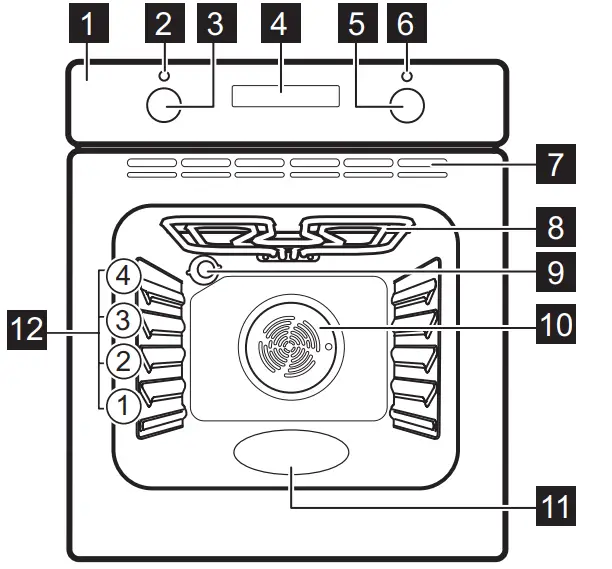 1
2
3
4
5
6
7
8
9
10
11
12
4
3
2
1