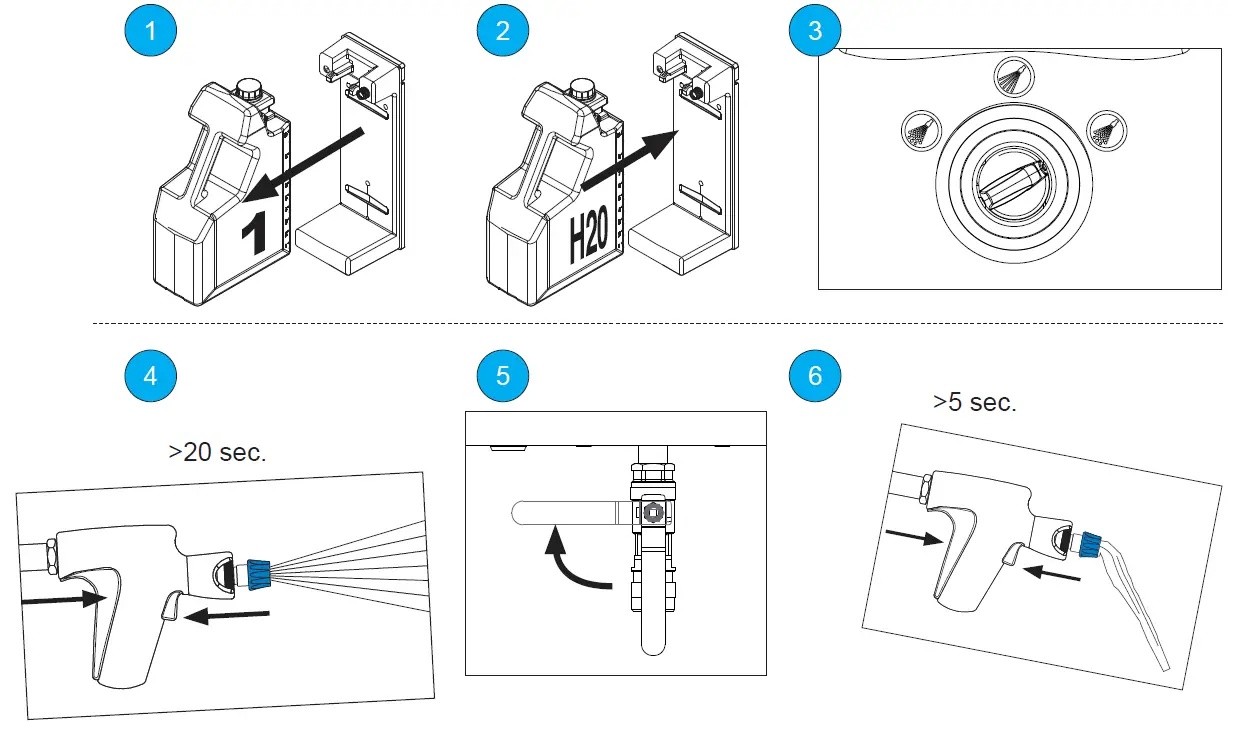 1

1

2

H20

3

4

>20 sec.

5

6

>5 sec.