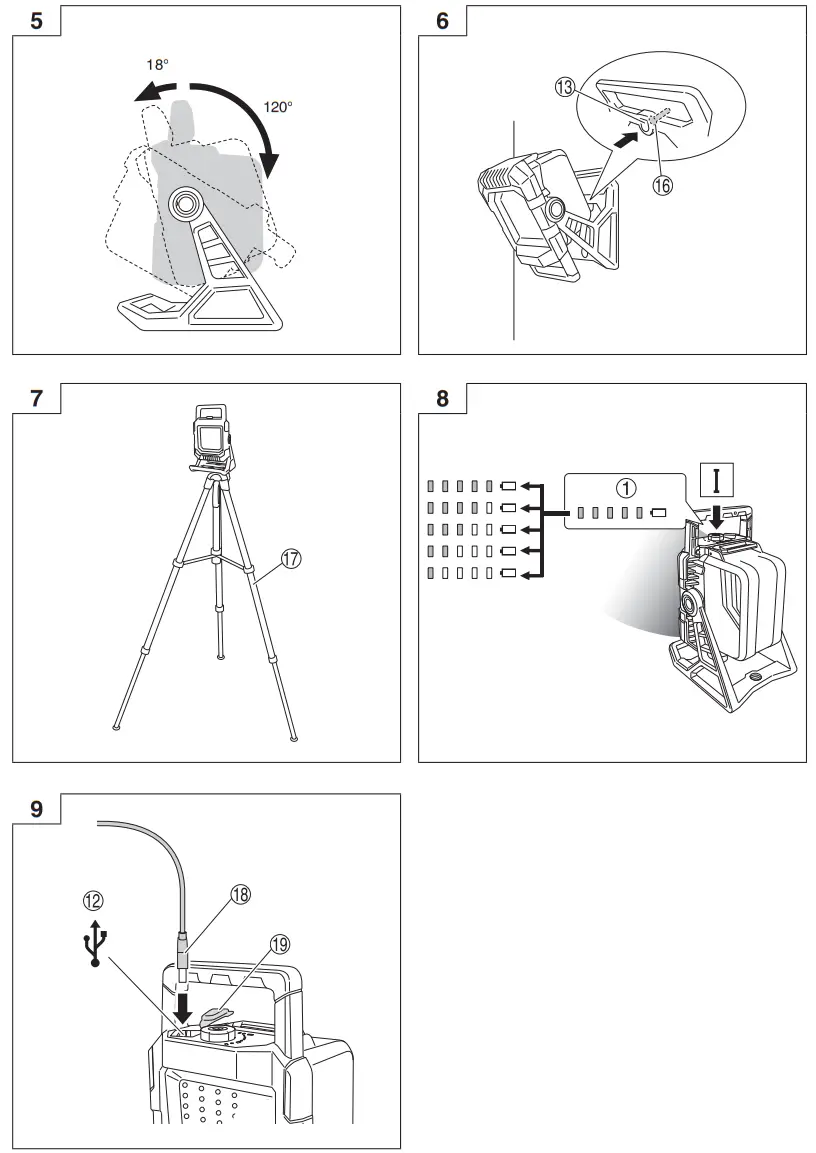 5

18°

120°

6

⑬

⑯

7

⑰

8

①

I

9

⑫

⑱

⑲