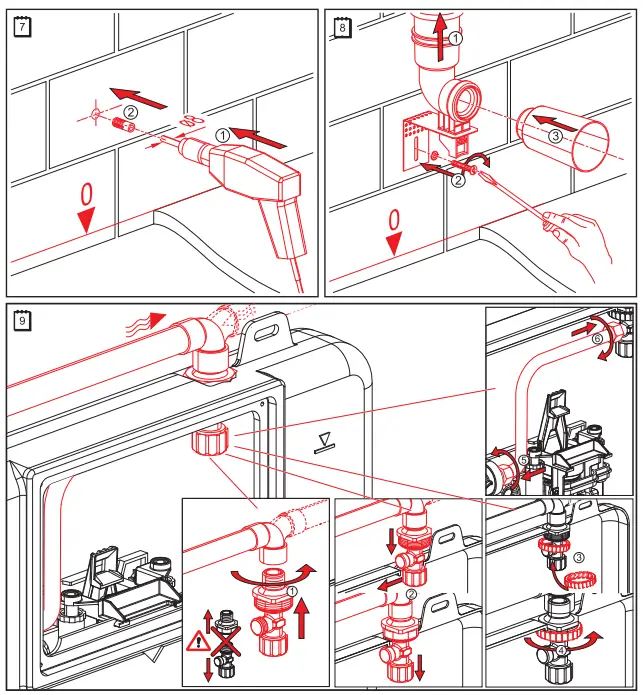 7

2

1

0

8

1

3

2

0

9

6

5

1

2

3

4