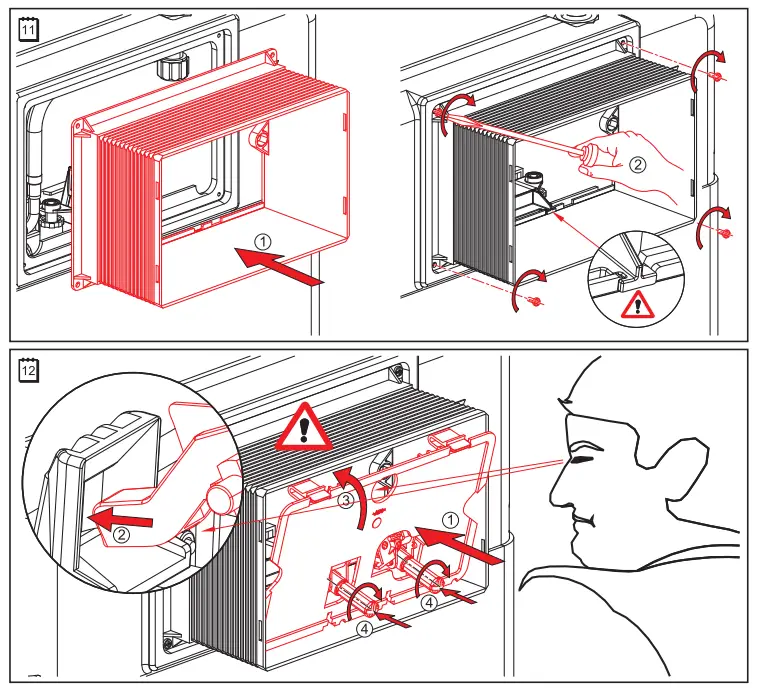 11

①

②

12

②

③

①

④

④