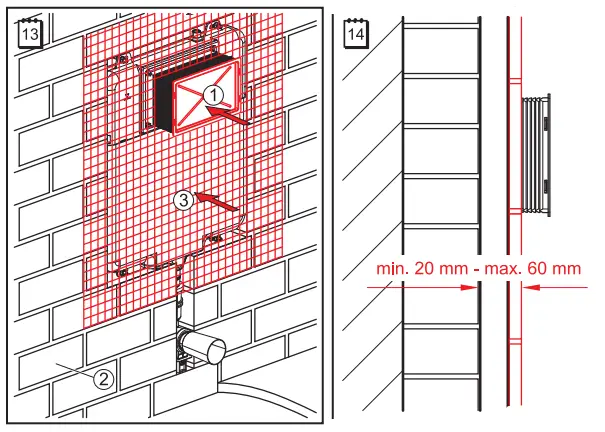 13

1

3

2

14

min. 20 mm - max. 60 mm