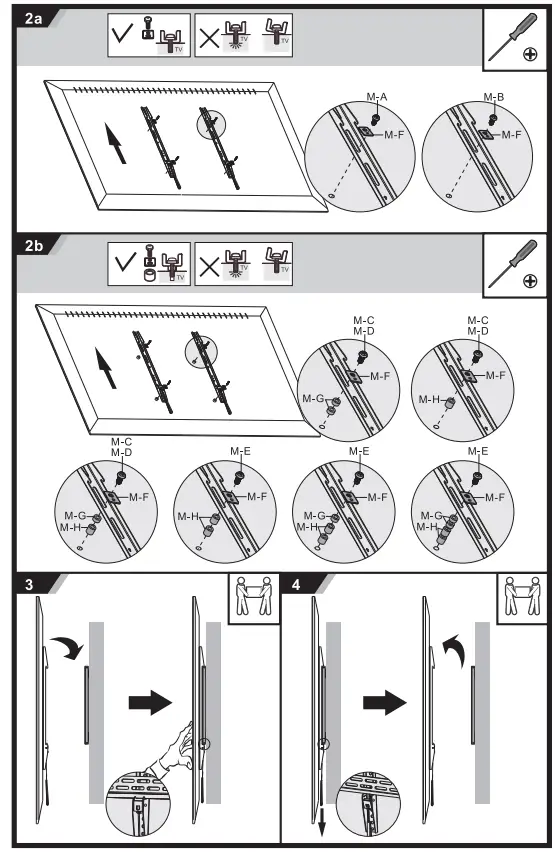 2a

TV TV TV

M-A
M-F

M-B
M-F

2b

TV TV TV

M-C
M-D
M-F
M-G

M-C
M-D
M-F
M-H

M-C
M-D
M-F
M-G
M-H

M-E
M-F
M-H

M-E
M-F
M-G
M-H

M-E
M-F
M-G
M-H

3

4