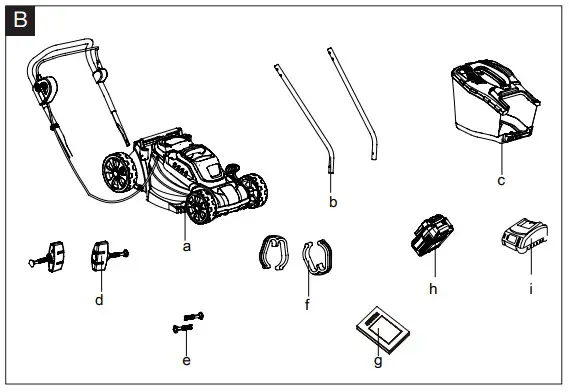 B

a

b

c

d

e

f

g

h

i